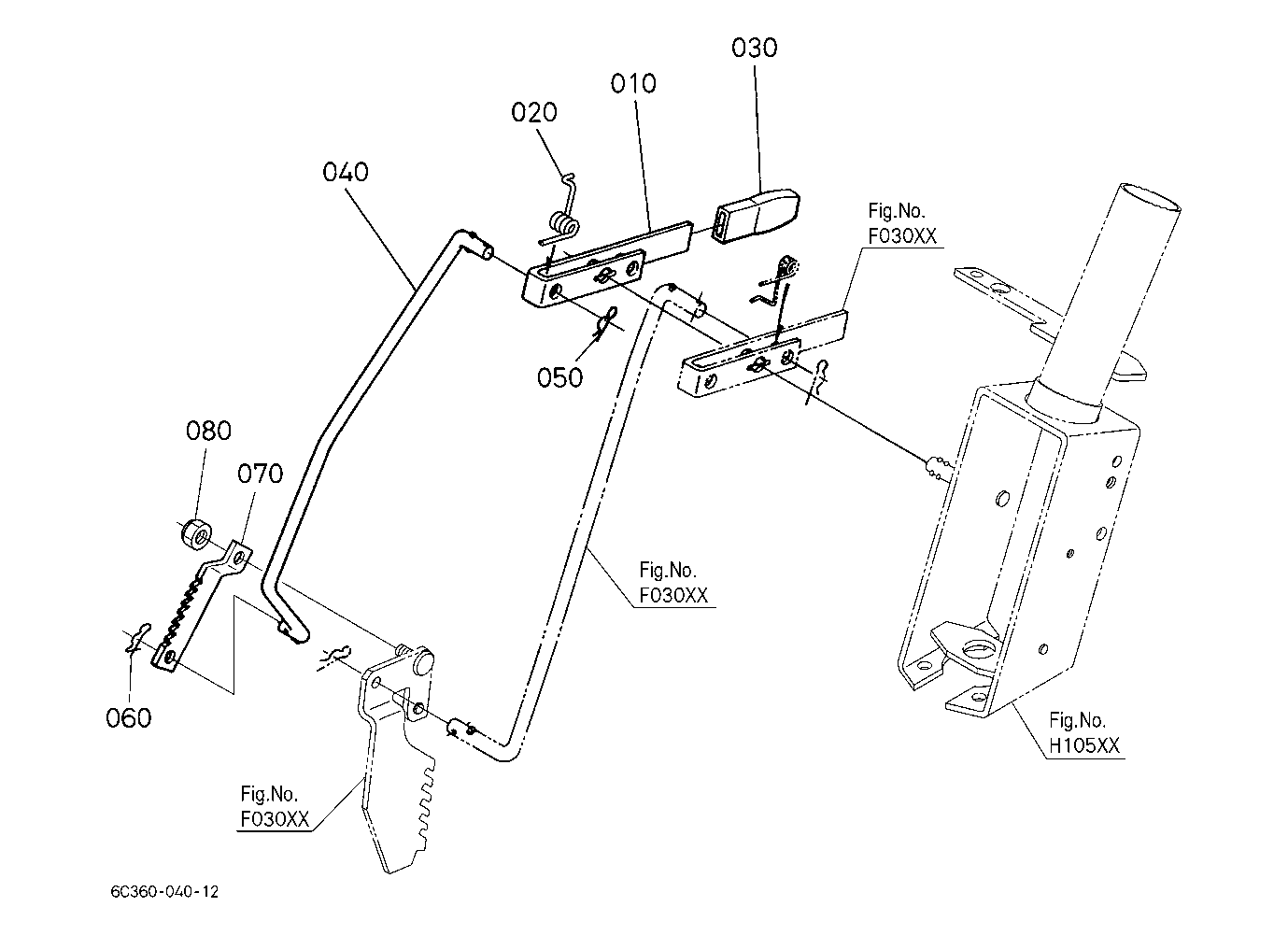 030
010
020
040
Fig.No.
F030XX
050
080
070
Fig.No.
F030XX
060
Fig.No.
H105XX
Fig.No.
F030XX
6C360-040-12